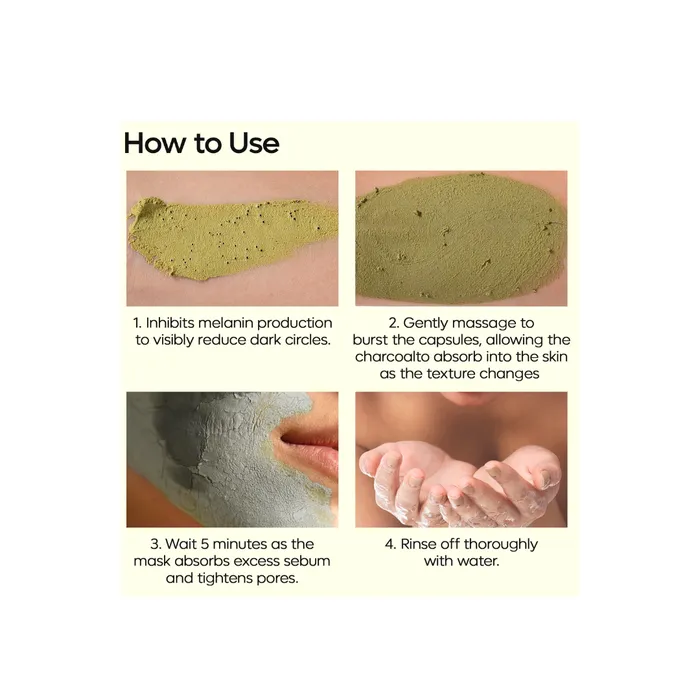 How to Use

1. Inhibits melanin production to visibly reduce dark circles.

2. Gently massage to burst the capsules, allowing the charcoalto absorb into the skin as the texture changes

3. Wait 5 minutes as the mask absorbs excess sebum and tightens pores.

4. Rinse off thoroughly with water.