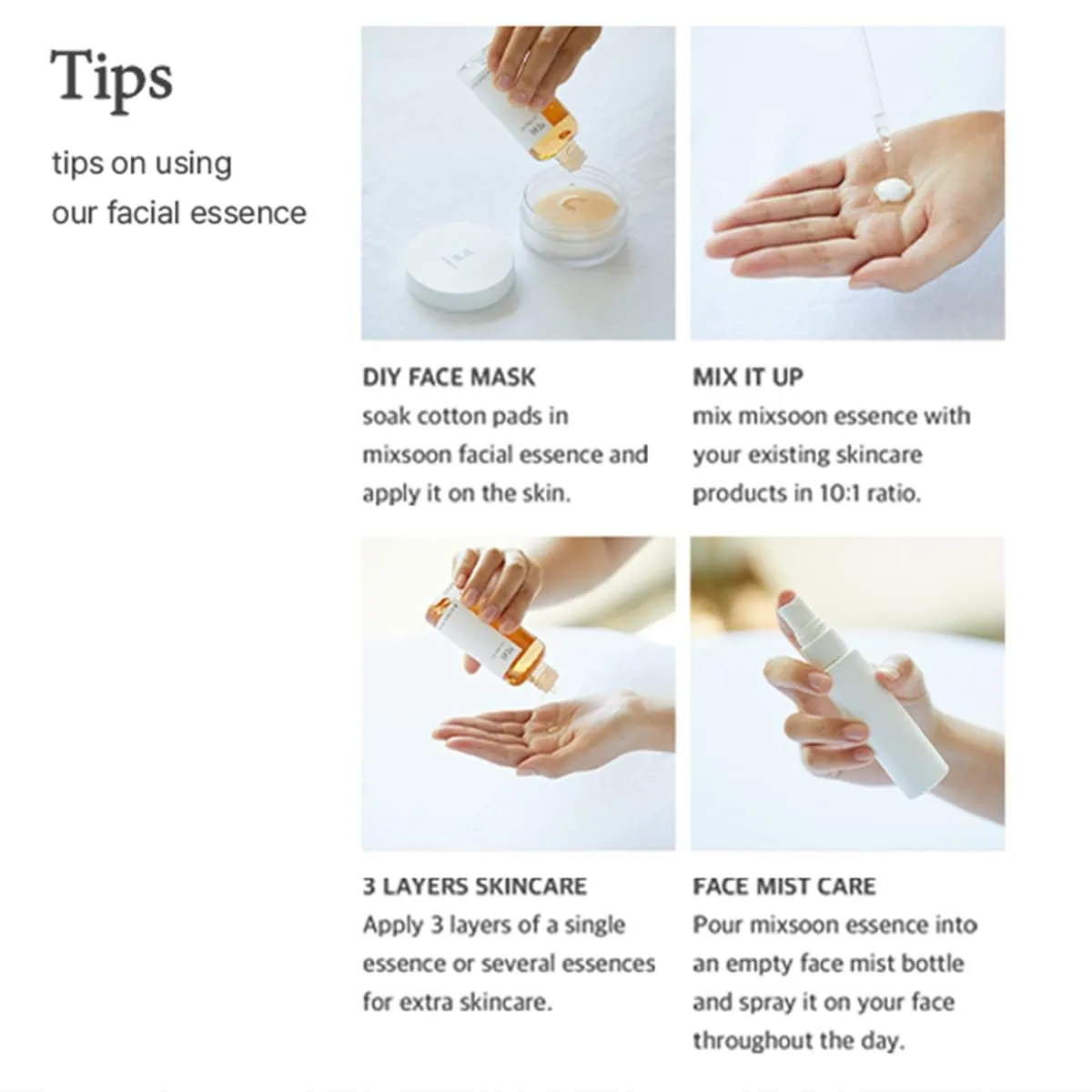 Tips

tips on using our facial essence

DIY FACE MASK
soak cotton pads in mixsoon facial essence and apply it on the skin.

MIX IT UP
mix mixsoon essence with your existing skincare products in 10:1 ratio.

3 LAYERS SKINCARE
Apply 3 layers of a single essence or several essences for extra skincare.

FACE MIST CARE
Pour mixsoon essence into an empty face mist bottle and spray it on your face throughout the day.