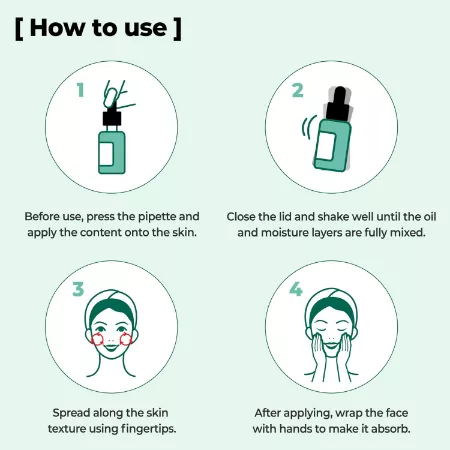 [ How to use ]

1

Before use, press the pipette and apply the content onto the skin.

2

Close the lid and shake well until the oil and moisture layers are fully mixed.

3

Spread along the skin texture using fingertips.

4

After applying, wrap the face with hands to make it absorb.